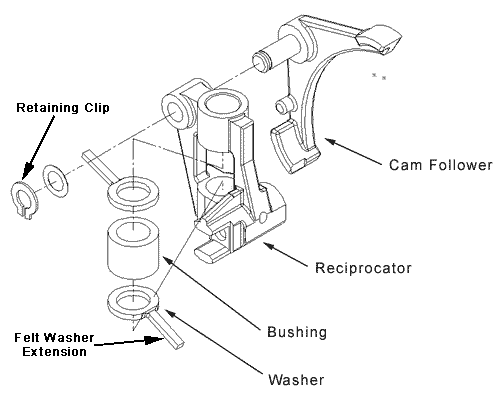 Retaining Clip

Cam Follower

Reciprocator

Bushing

Felt Washer
Extension

Washer