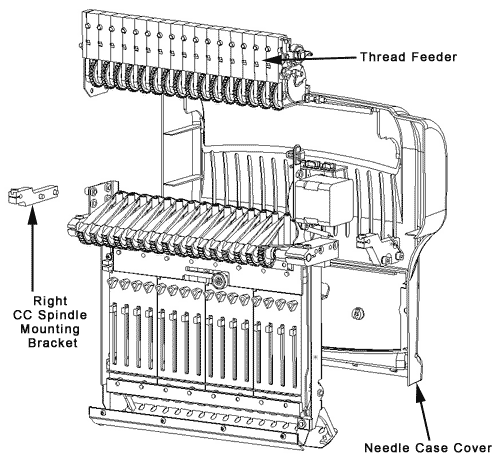 Thread Feeder

Right CC Spindle Mounting Bracket

Needle Case Cover